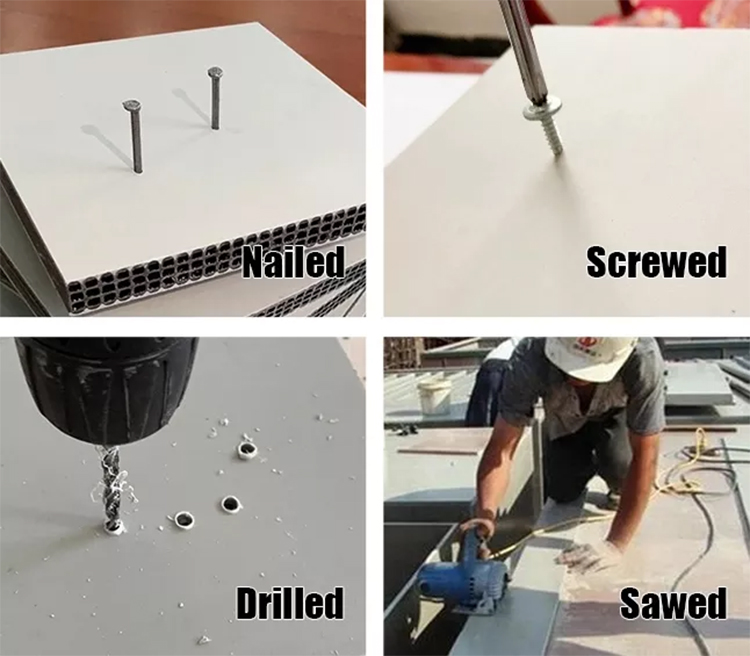 Nailed

Screwed

Drilled

Sawed