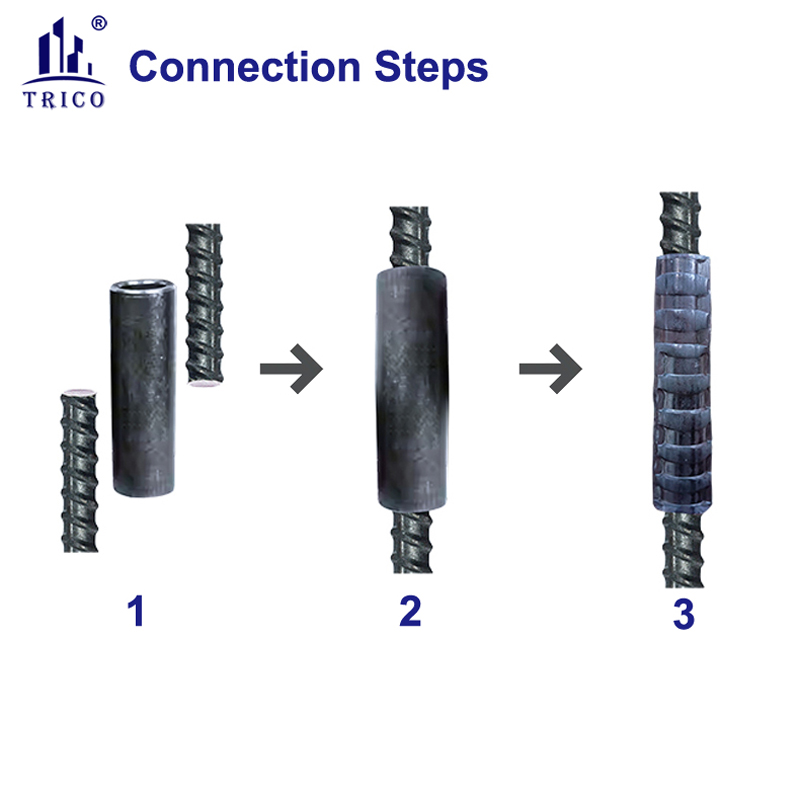 ®
TRICO

Connection Steps

1

2

3